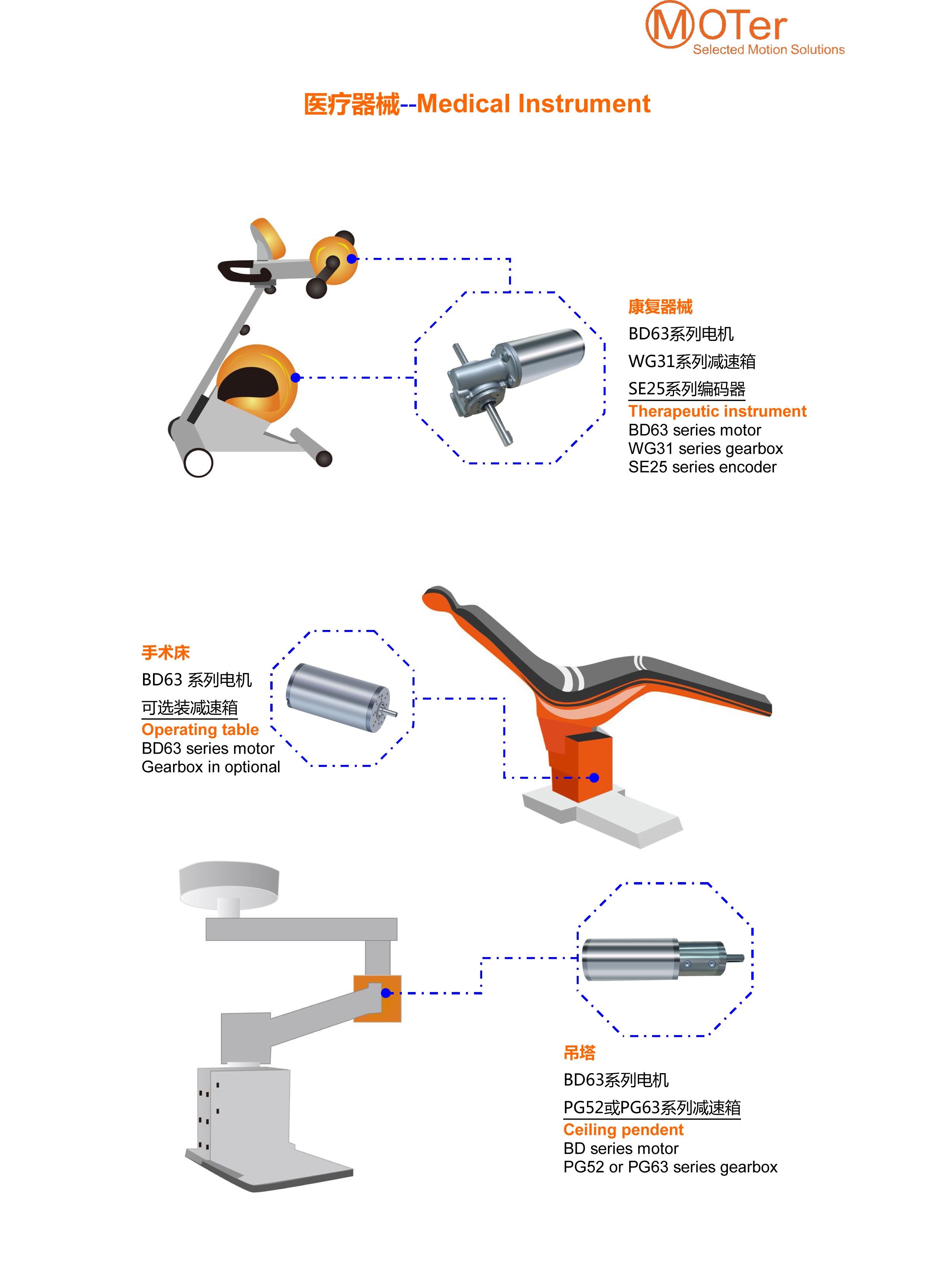 MOTer
Selected Motion Solutions

医疗器械--Medical Instrument

康复器械
BD63系列电机
WG31系列减速箱
SE25系列编码器
Therapeutic instrument
BD63 series motor
WG31 series gearbox
SE25 series encoder

手术床
BD63 系列电机
可选装减速箱
Operating table
BD63 series motor
Gearbox in optional

吊塔
BD63系列电机
PG52或PG63系列减速箱
Ceiling pendent
BD series motor
PG52 or PG63 series gearbox